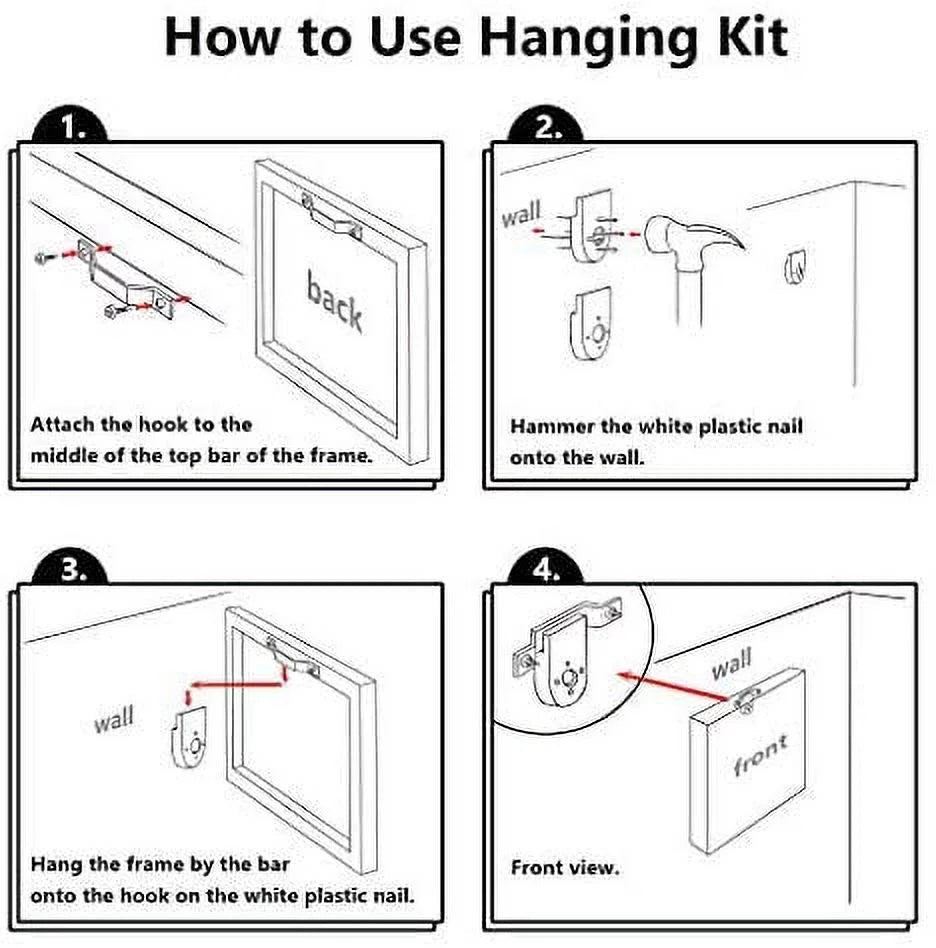 How to Use Hanging Kit

1.

back

Attach the hook to the middle of the top bar of the frame.

2.

wall

Hammer the white plastic nail onto the wall.

3.

wall

Hang the frame by the bar onto the hook on the white plastic nail.

4.

wall

front

Front view.